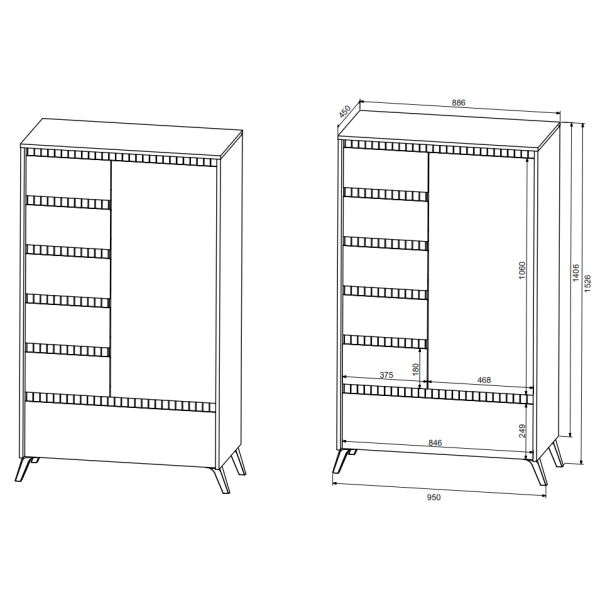 450
886
1060
1406
1526
375
180
468
249
846
950